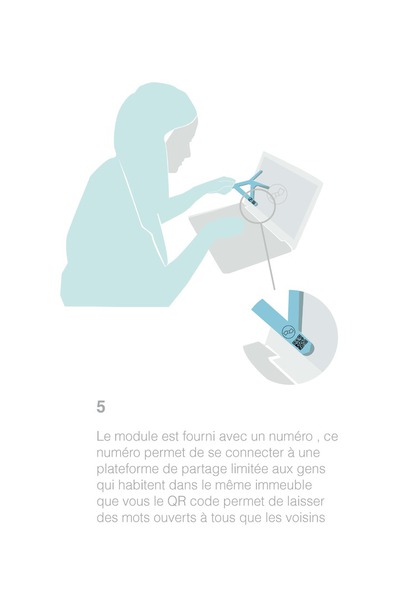 5

Le module est fourni avec un numéro , ce numéro permet de se connecter à une plateforme de partage limitée aux gens qui habitent dans le même immeuble que vous le QR code permet de laisser des mots ouverts à tous que les voisins